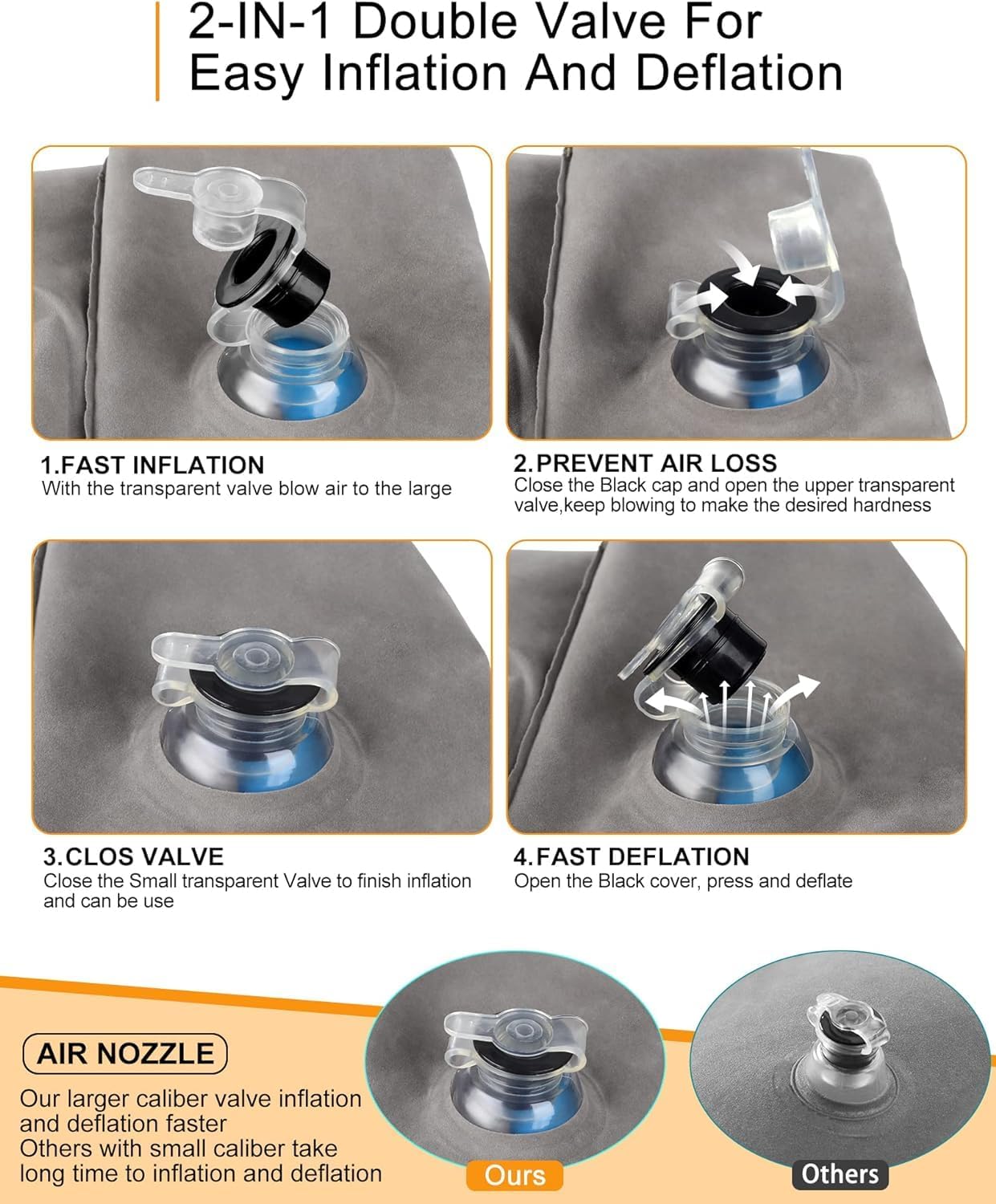 2-IN-1 Double Valve For Easy Inflation And Deflation

1.FAST INFLATION
With the transparent valve blow air to the large

2.PREVENT AIR LOSS
Close the Black cap and open the upper transparent valve,keep blowing to make the desired hardness

3.CLOS VALVE
Close the Small transparent Valve to finish inflation and can be use

4.FAST DEFLATION
Open the Black cover, press and deflate

AIR NOZZLE
Our larger caliber valve inflation and deflation faster
Others with small caliber take long time to inflation and deflation

Ours

Others